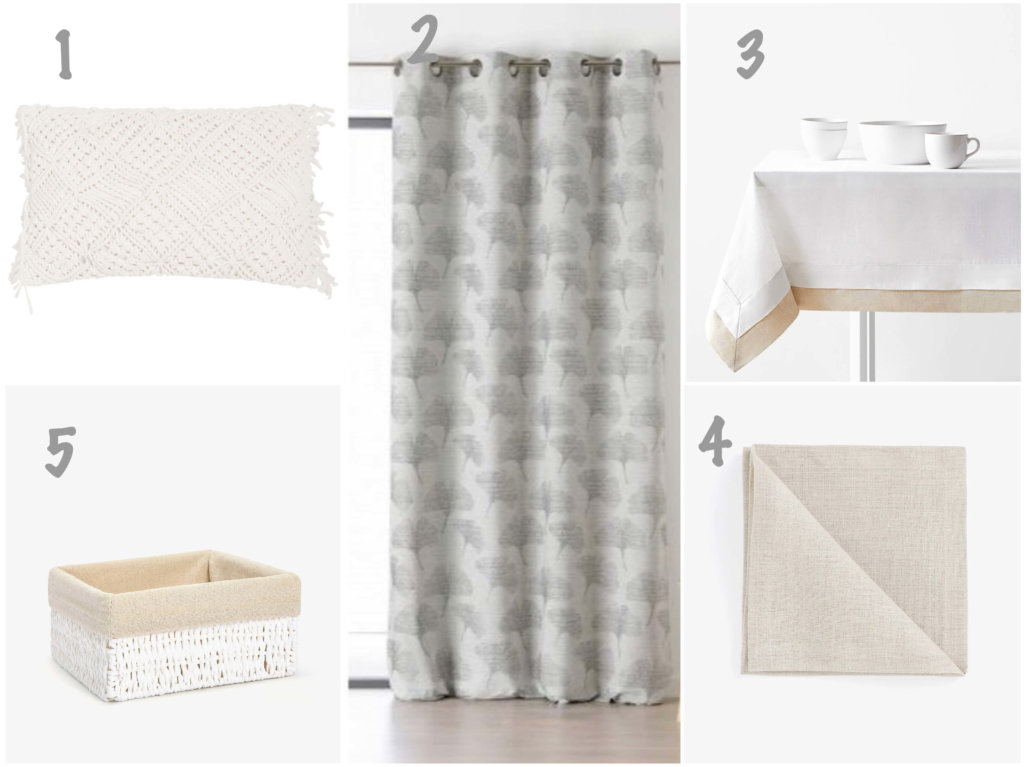 1

2

3

5

4